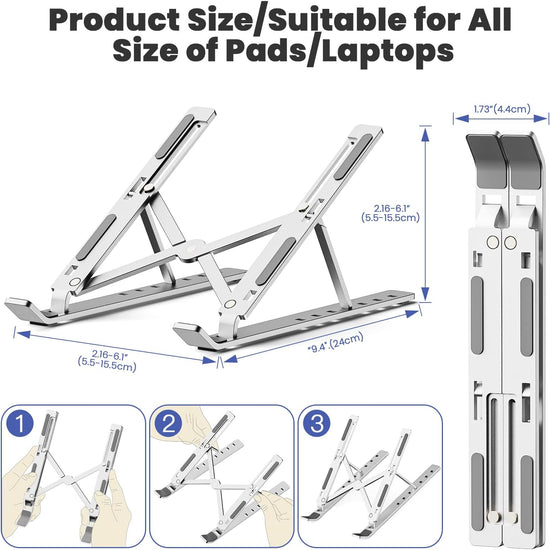 Product Size/Suitable for All Size of Pads/Laptops

1.73"(4.4cm)

2.16-6.1"
(5.5-15.5cm)

2.16-6.1"
(5.5-15.5cm)

"9.4".(24cm)

1

2

3